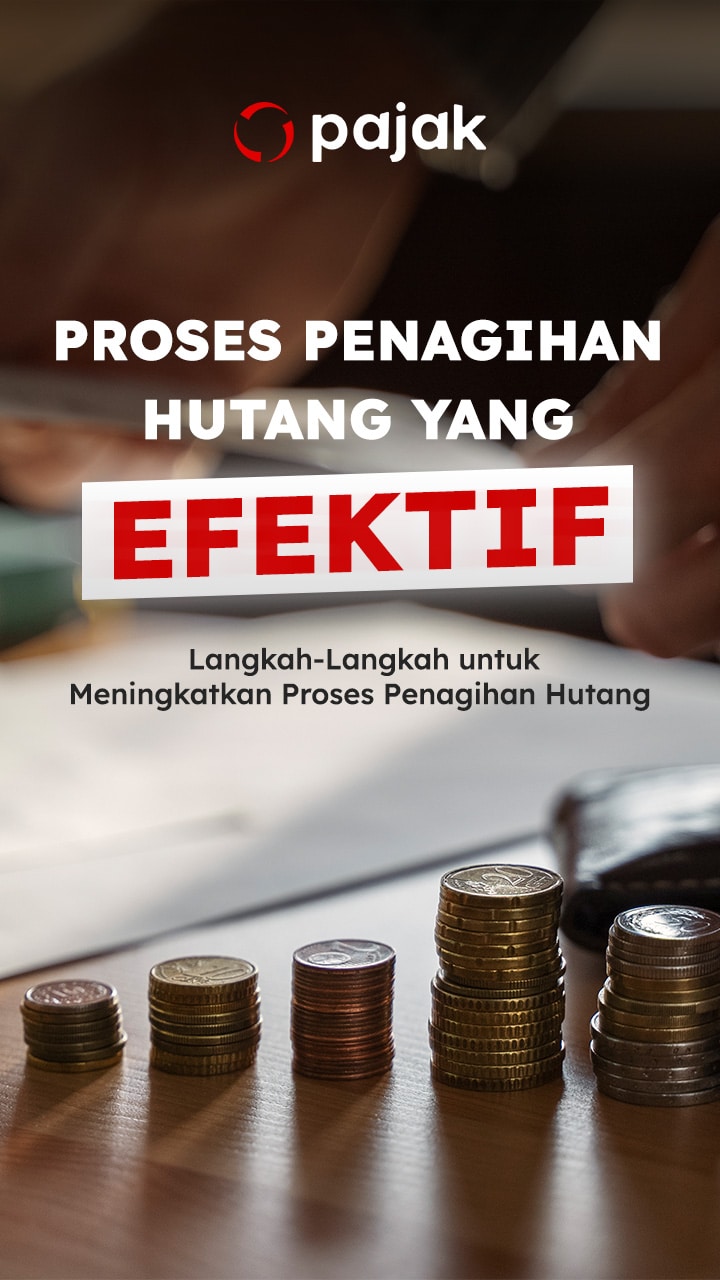 pajak

PROSES PENAGIHAN HUTANG YANG

EFEKTIF

Langkah-Langkah untuk Meningkatkan Proses Penagihan Hutang